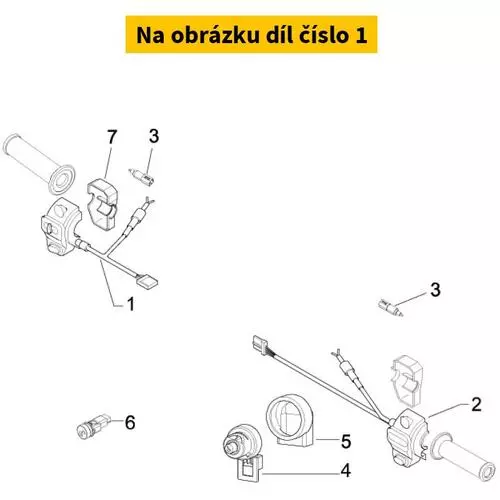 Na obrázku díl číslo 1

7
3
1
3
2
6
5
4