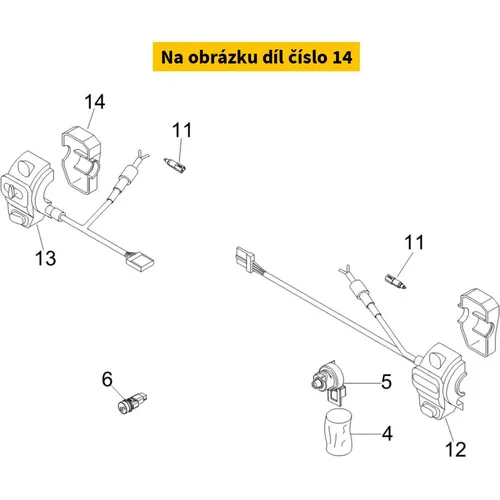 Na obrázku díl číslo 14

14
11
13
11
6
5
4
12