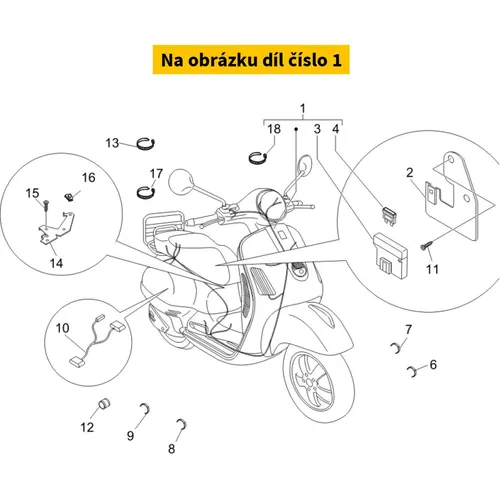 Na obrázku díl číslo 1

1
18
3
4
13
2
16
17
15
14
11
10
7
6
12
9
8