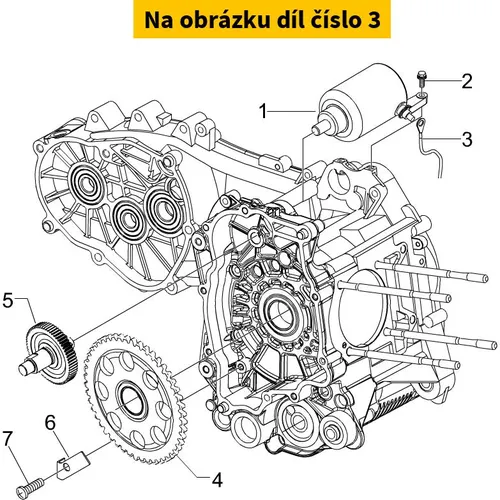 Na obrázku díl číslo 3

1
2
3
5
6
7
4