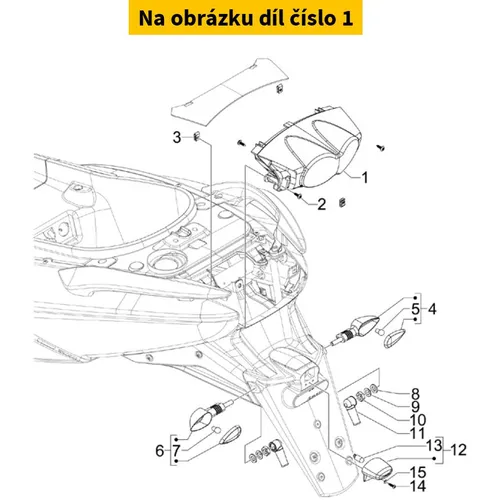 Na obrázku díl číslo 1

3
1
2
5
4
8
9
10
11
6
7
13
12
15
14