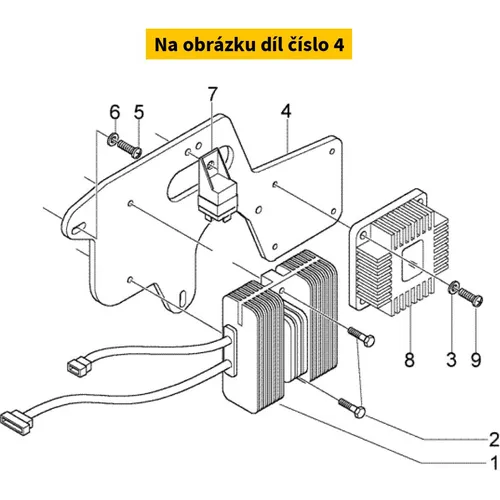 Na obrázku díl číslo 4

7
6
5
4
8
3
9
2
1