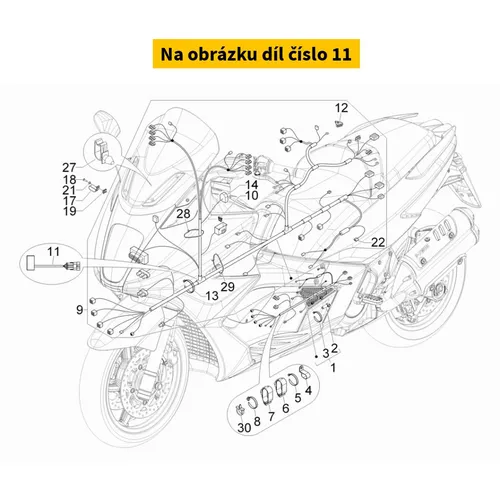 Na obrázku díl číslo 11

12

27
18
21
17
19

14
10

28

22

11

29
13

9

3 2
1

4
5
6
7
8
30