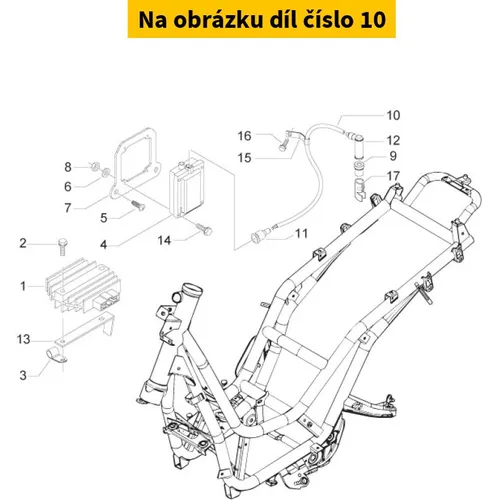 Na obrázku díl číslo 10

10
16
12
15
9
8
17
6
7
5
4
14
11
2
1
13
3