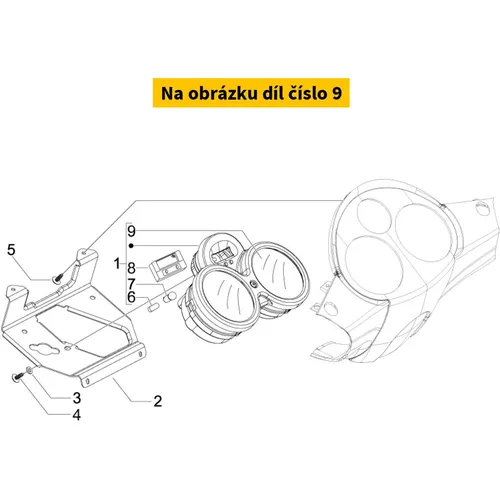 Na obrázku díl číslo 9

5
9
1
8
7
6
3
4
2