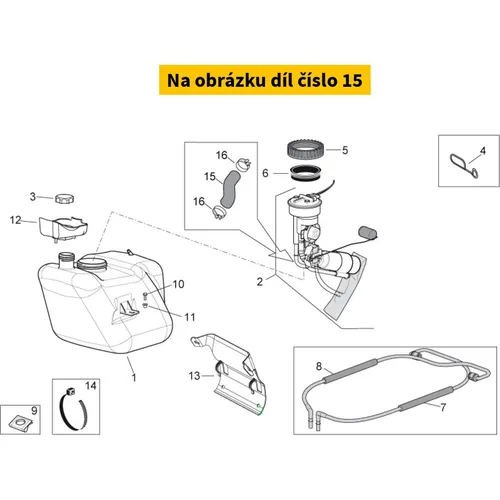 Na obrázku díl číslo 15

16
15
16
5
6
4
3
12
10
11
2
1
13
14
9
8
7