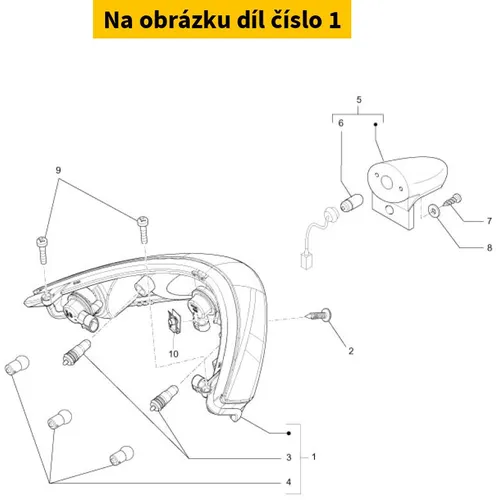 Na obrázku díl číslo 1

5
6
9
7
8
2
10
3
1
4