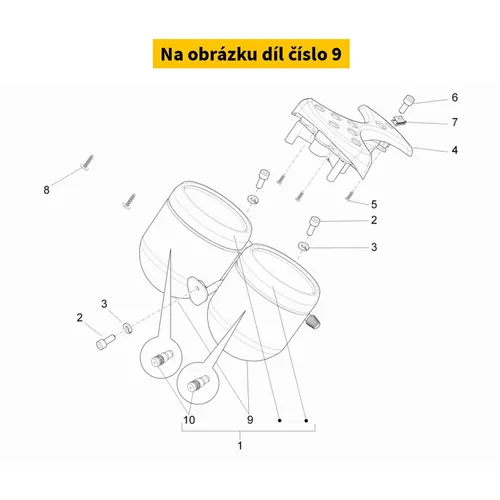 Na obrázku díl číslo 9

6
7
4
8
5
2
3
3
2
10
9
1