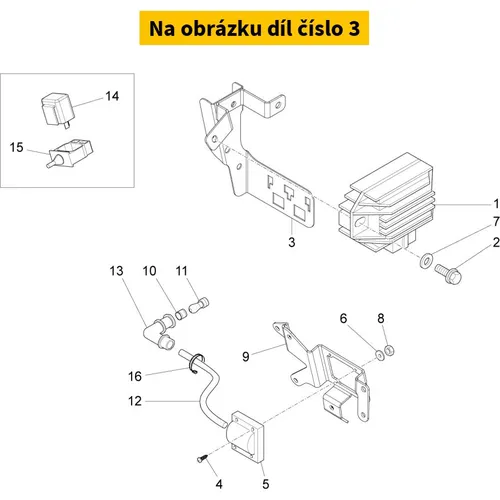 Na obrázku díl číslo 3

14
15
1
7
2
3
13
10
11
6
8
9
16
12
4
5