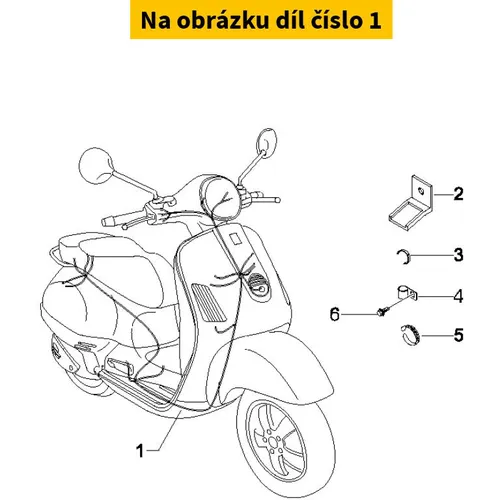 Na obrázku díl číslo 1

2
3
4
6
5
1