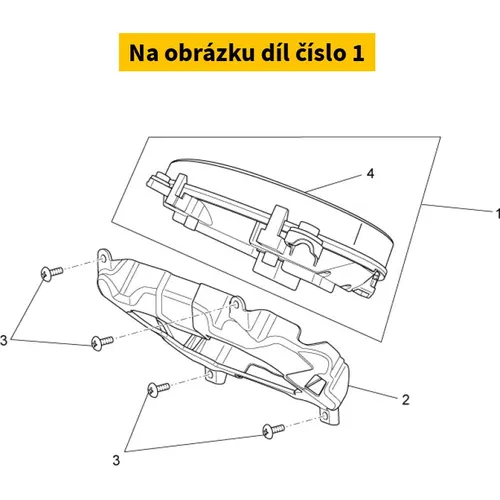 Na obrázku díl číslo 1

4
1
3
2
3