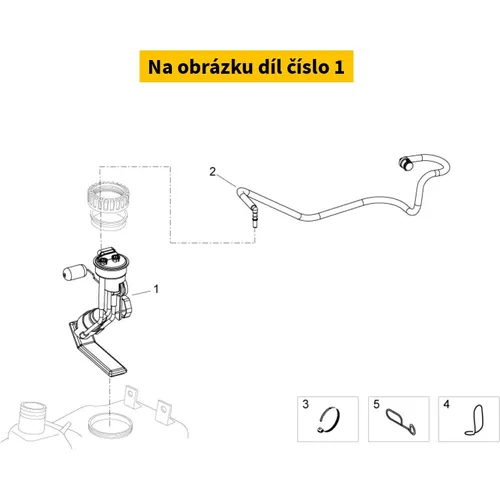 Na obrázku díl číslo 1

2

1

3

5

4