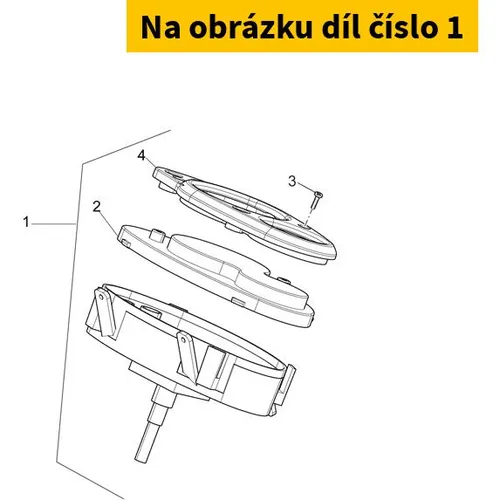 Na obrázku díl číslo 1

4

3

2

1