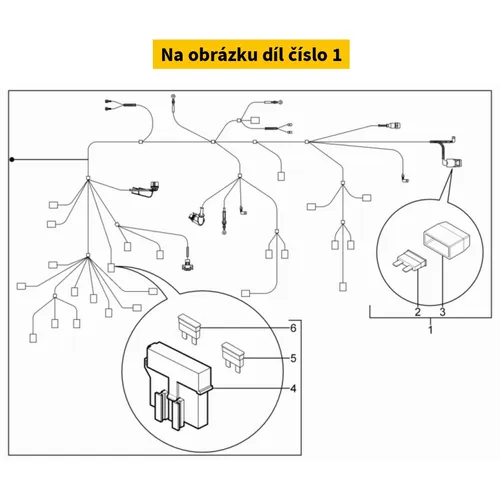 Na obrázku díl číslo 1

2
3
1
6
5
4