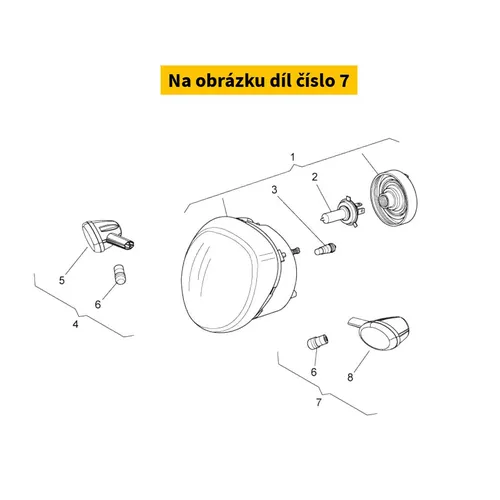 Na obrázku díl číslo 7

1
2
3
5
6
4
6
8
7