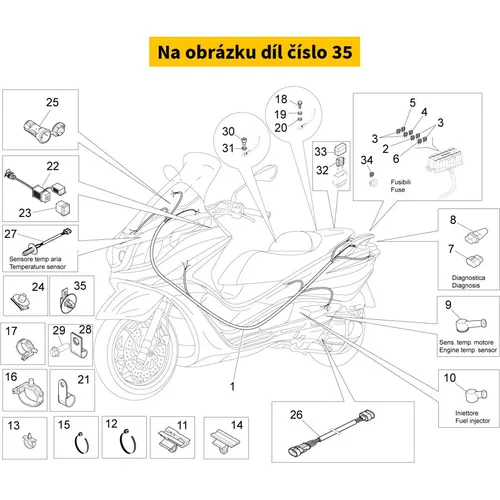 Na obrázku díl číslo 35

25

22

23

27
Sensore temp aria
Temperature sensor

24

35

17

29

28

16

21

13

15

12

11

14

30

31

18

19

20

33

32

34

5

4

3

3

2

6

Fusibili
Fuse

8

7
Diagnostica
Diagnosis

9
Sens. temp. motore
Engine temp. sensor

10
Iniettore
Fuel injector

1

26