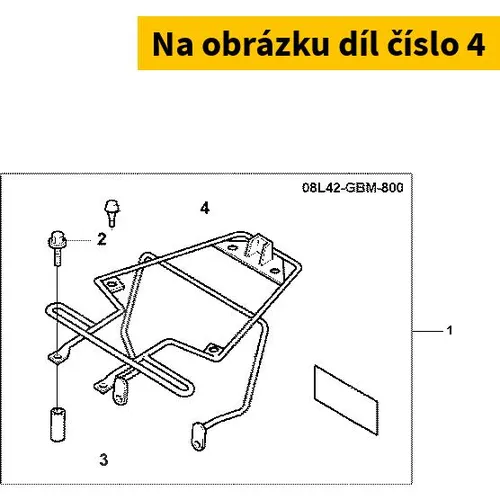 Na obrázku díl číslo 4

08L42-GBM-800

4

2

1

3