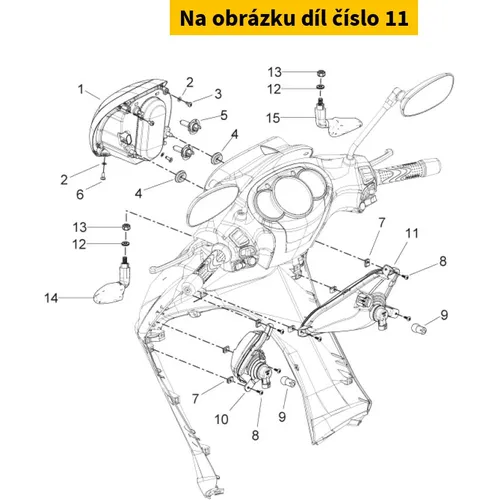 Na obrázku díl číslo 11

1
2
3
5
4
2
6
4
13
12
15
13
12
14
7
11
8
9
7
10
8
9