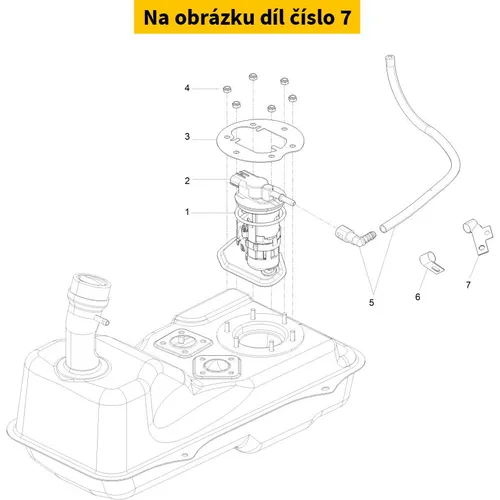 Na obrázku díl číslo 7

4
3
2
1
5
6
7