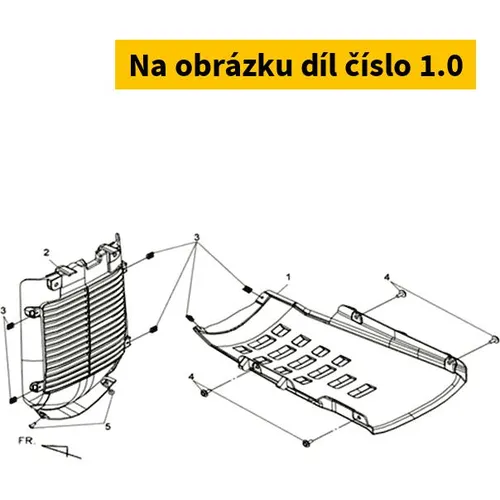 Na obrázku díl číslo 1.0

2
3
3
1
4
4
5
FR.