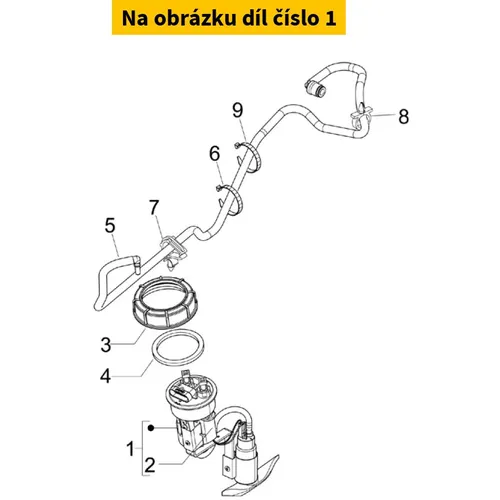 Na obrázku díl číslo 1

9
8
6
7
5
3
4
1
2