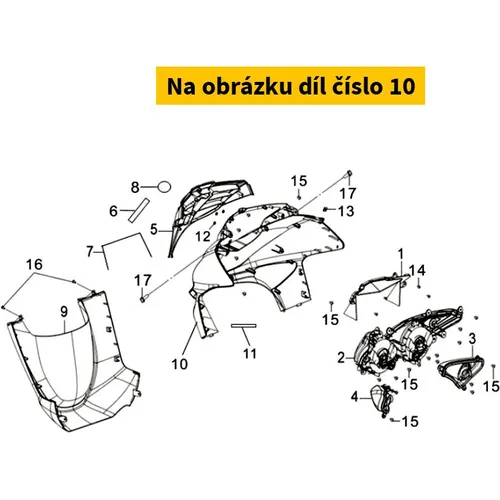 Na obrázku díl číslo 10

8
6
5
7
16
9
17
12
15
17
13
10
11
1
14
15
2
3
15
15
4
15