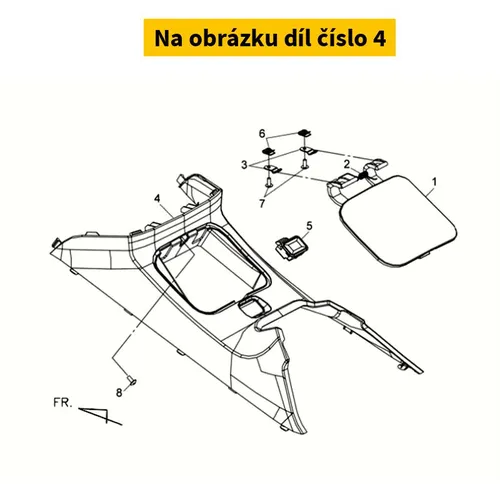 Na obrázku díl číslo 4

6
3
2
1
7
4
5
8
FR.