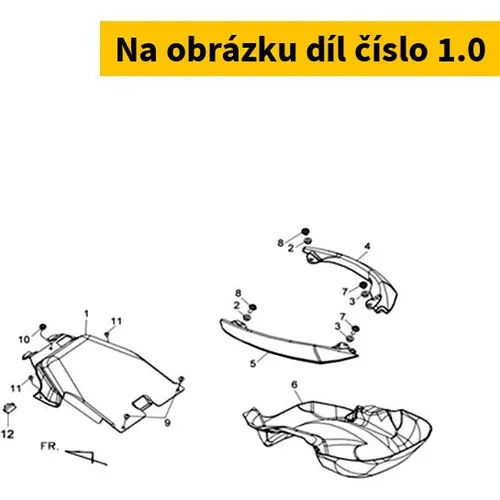 Na obrázku díl číslo 1.0

8
2
4
7
3
8
2
7
3
5
1
11
10
11
9
12
6
FR.