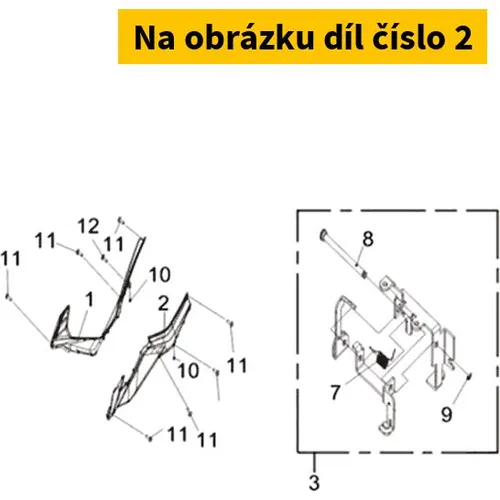 Na obrázku díl číslo 2

12
11
11
11
10
1
2
11
10
11
11
8
7
9
3