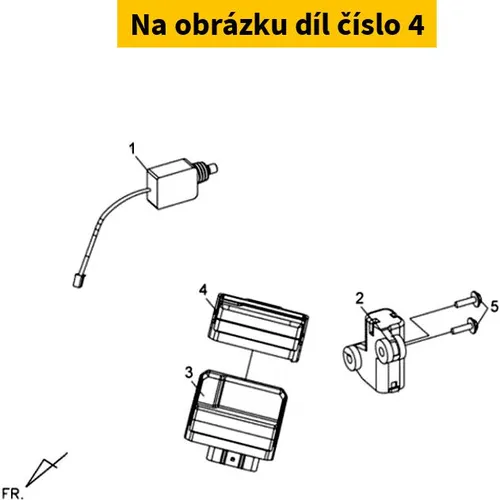 Na obrázku díl číslo 4

1

4

2

5

3

FR.