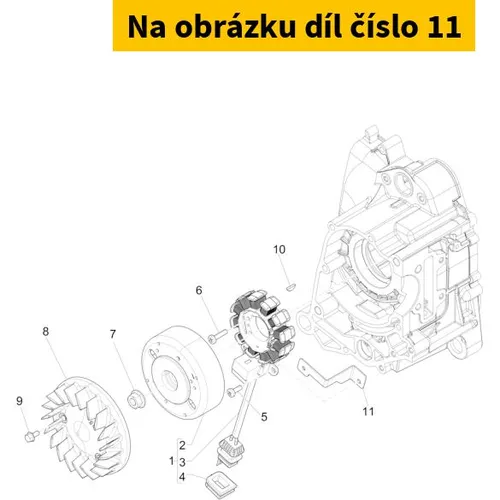 Na obrázku díl číslo 11

10
6
8
7
9
5
11
2
1 3
4