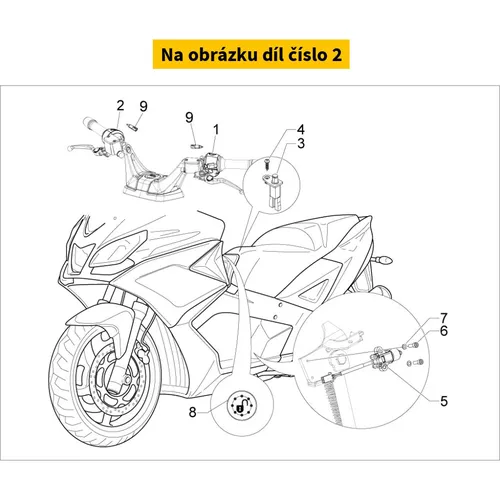 Na obrázku díl číslo 2

2
9
9
1
4
3
7
6
5
8