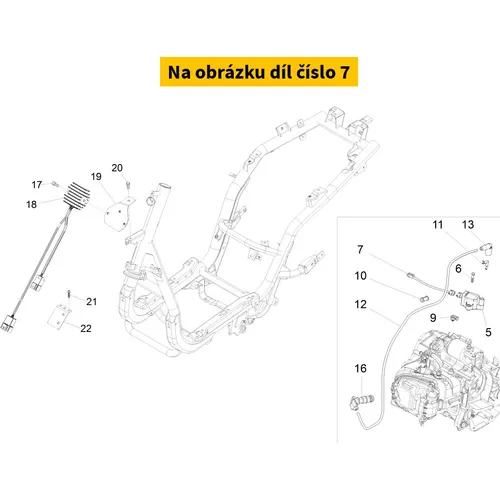 Na obrázku díl číslo 7

20
19
17
18
21
22

11
13
7
6
10
12
9
5
16