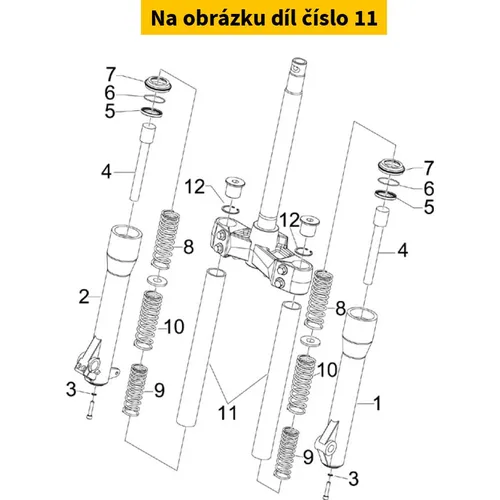 Na obrázku díl číslo 11

7
6
5
4
12
12
7
6
5
4
8
2
10
8
10
3
9
11
1
9
3