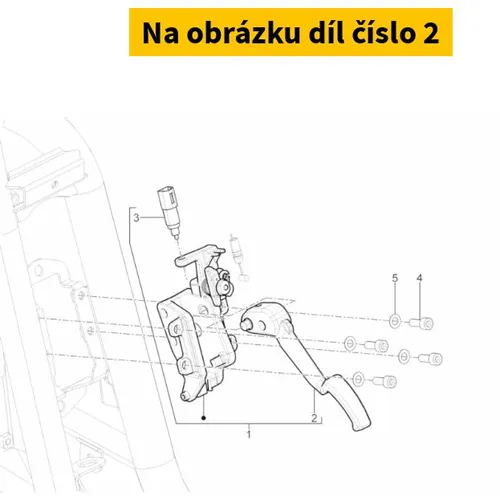 Na obrázku díl číslo 2

3
5
4
2
1