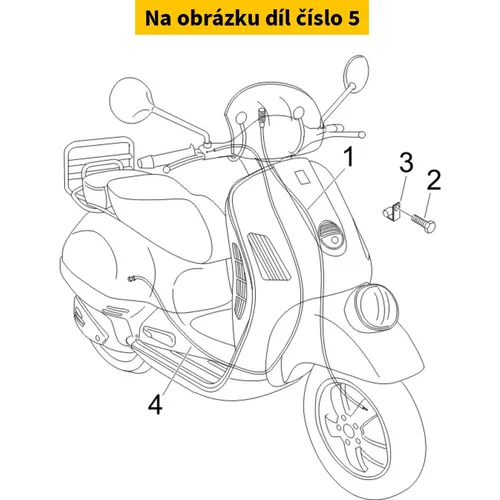 Na obrázku díl číslo 5

1

3

2

4