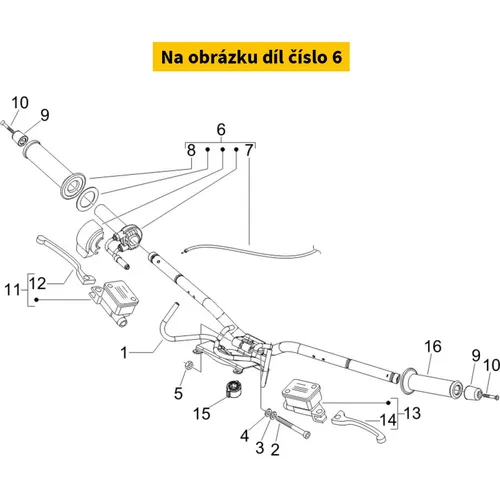 Na obrázku díl číslo 6

10
9
6
8
7
12
11
1
5
15
4
3
2
16
9
10
13
14