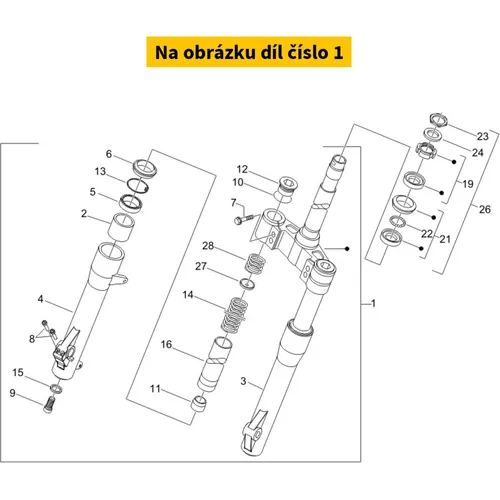 Na obrázku díl číslo 1

6
13
5
2
4
8
15
9
12
10
7
28
27
14
16
11
3
1
23
24
19
26
22
21