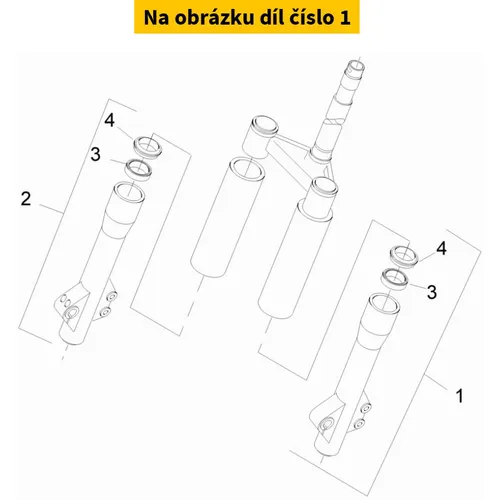 Na obrázku díl číslo 1

4
3
2
4
3
1