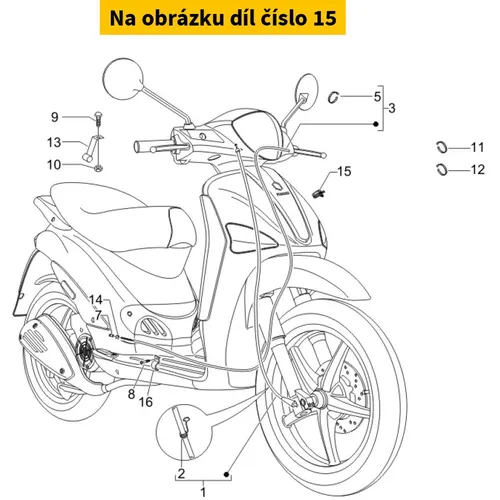 Na obrázku díl číslo 15

9
13
10
5
3
11
12
15
14
7
8
16
2
1