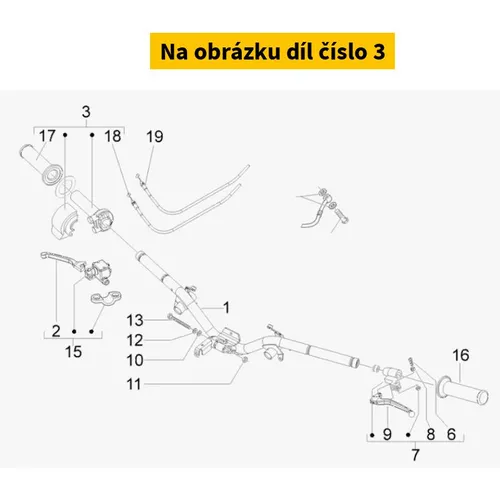 Na obrázku díl číslo 3

3
17
18
19
1
13
12
10
11
2
15
16
9
8
6
7