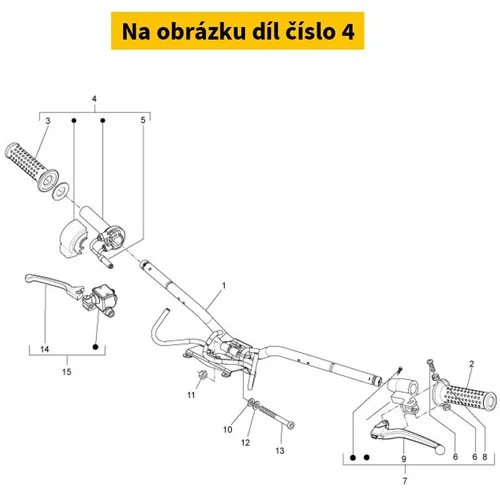 Na obrázku díl číslo 4

4
3
5
1
14
15
11
10
12
13
2
9
6
6
8
7