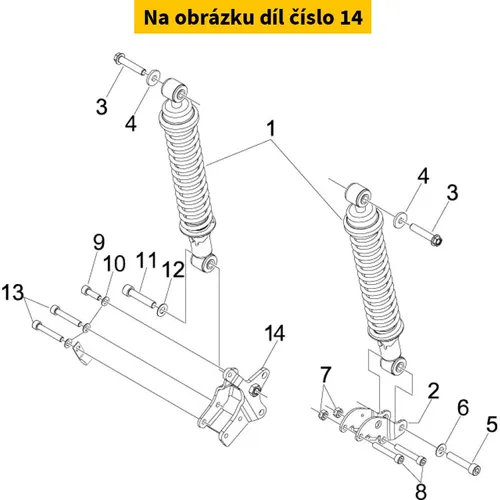 Na obrázku díl číslo 14

3
4
1
4
3
9
10
11
12
13
14
7
2
6
5
8