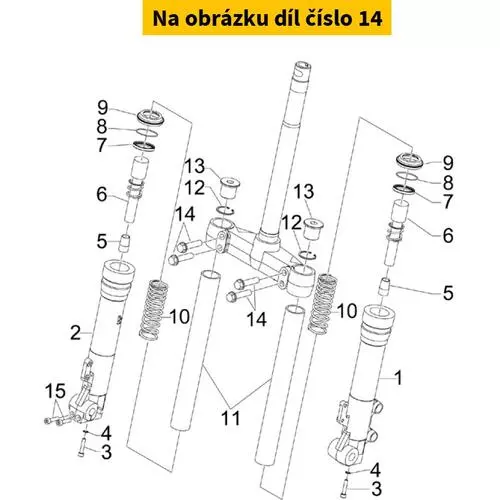 Na obrázku díl číslo 14

9
8
7
6
5
2
15
4
3
13
12
14
10
11
13
12
14
10
9
8
7
6
5
1
4
3