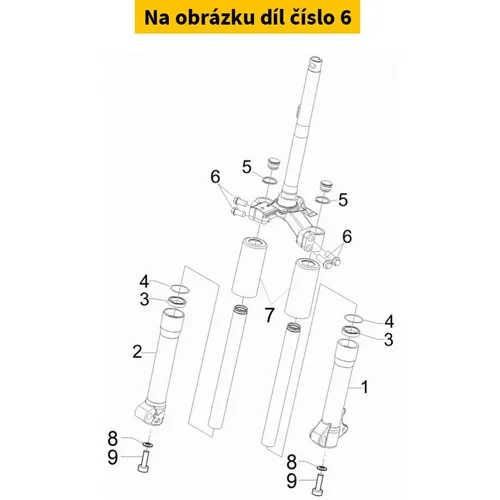 Na obrázku díl číslo 6

5
6
5
6
4
3
7
4
3
2
1
8
9
8
9