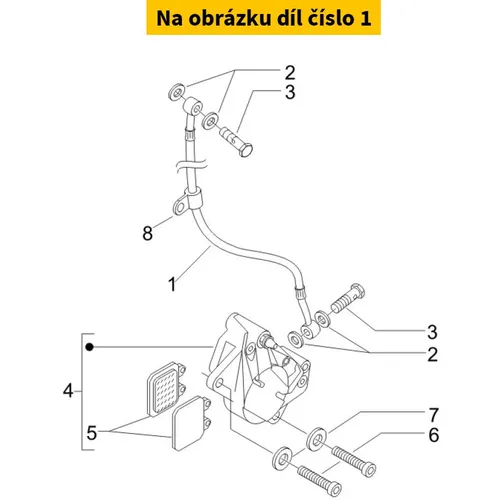 Na obrázku díl číslo 1

2
3
8
1
3
2
4
5
7
6