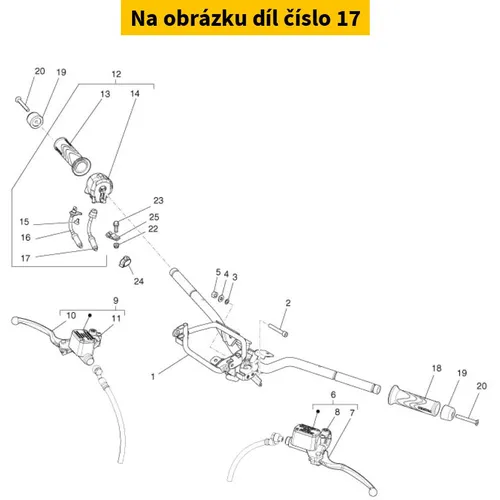 Na obrázku díl číslo 17

20 19 12 13 14

23 25 22

15 16 17

24

5 4 3

2

9 10 11

1

18 19 20

6 8 7