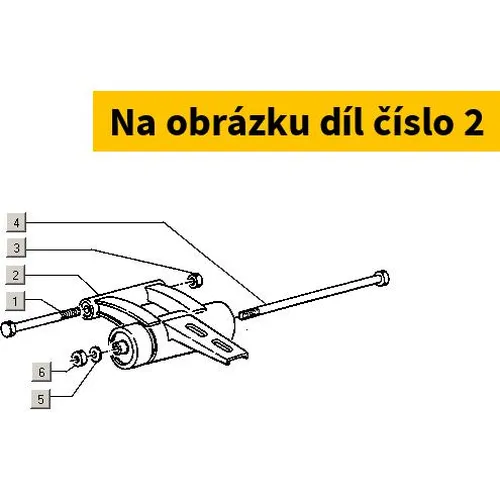 Na obrázku díl číslo 2

4
3
2
1
6
5