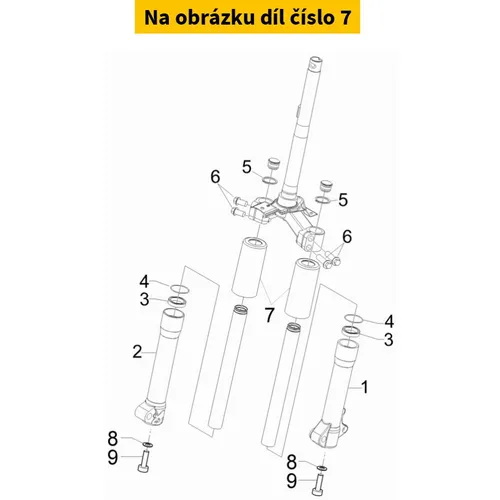 Na obrázku díl číslo 7

5
6
5
6
4
3
7
4
3
2
1
8
9
8
9