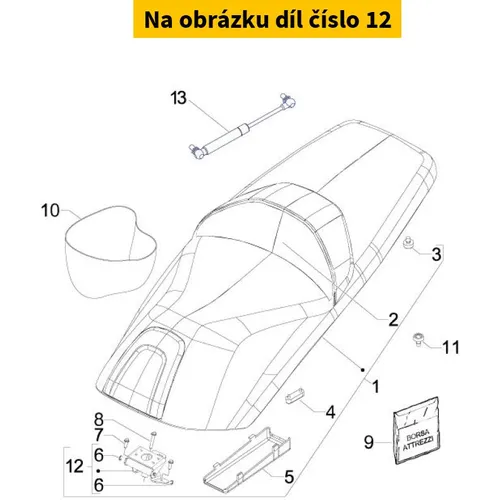 Na obrázku díl číslo 12

13

10

3

2

11

1

4

8

7

6

12

6

5

9

BORSA ATTREZZI